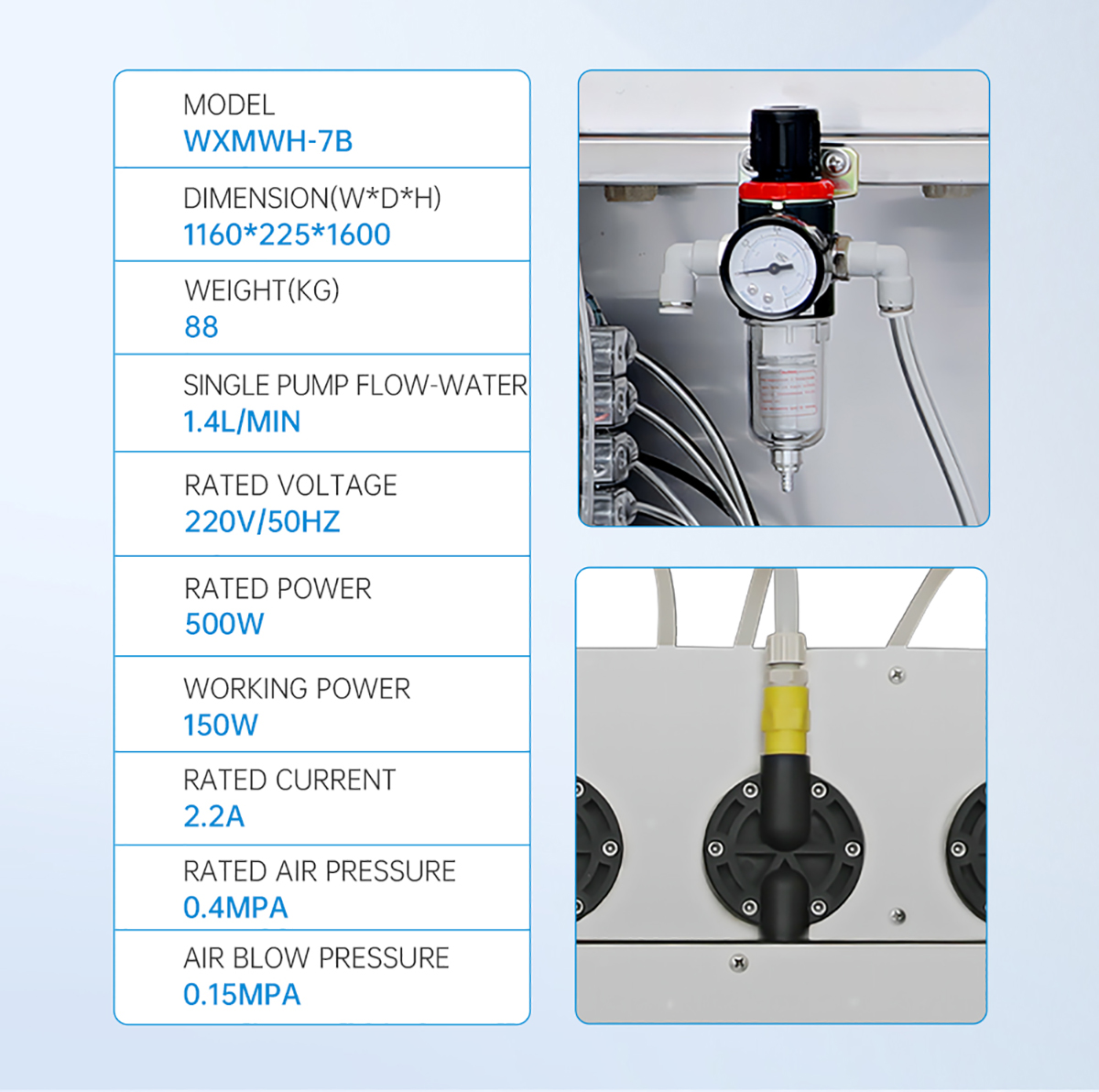 MODEL
WXMWH-7B

DIMENSION(W*D*H)
1160*225*1600

WEIGHT(KG)
88

SINGLE PUMP FLOW-WATER
1.4L/MIN

RATED VOLTAGE
220V/50HZ

RATED POWER
500W

WORKING POWER
150W

RATED CURRENT
2.2A

RATED AIR PRESSURE
0.4MPA

AIR BLOW PRESSURE
0.15MPA